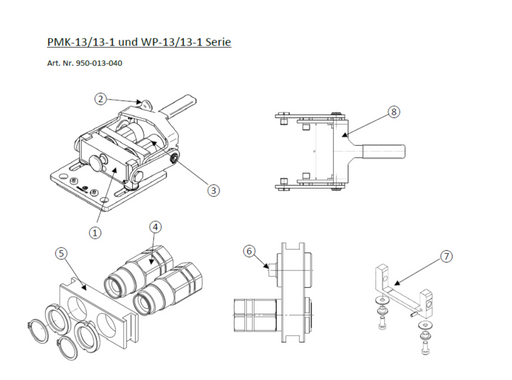 PMK-13/13-1 und WP-13/13-1 Serie

Art. Nr. 950-013-040

2

8

3

1

4

5

6

7