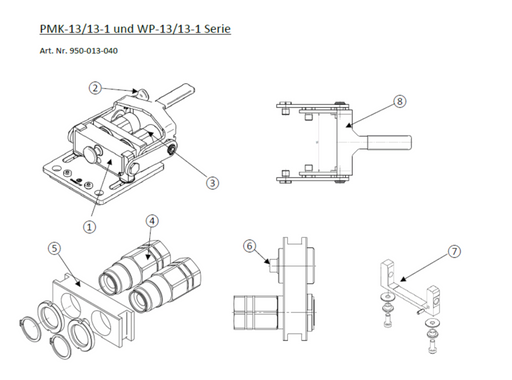 PMK-13/13-1 und WP-13/13-1 Serie

Art. Nr. 950-013-040

2

8

3

1

4

5

6

7