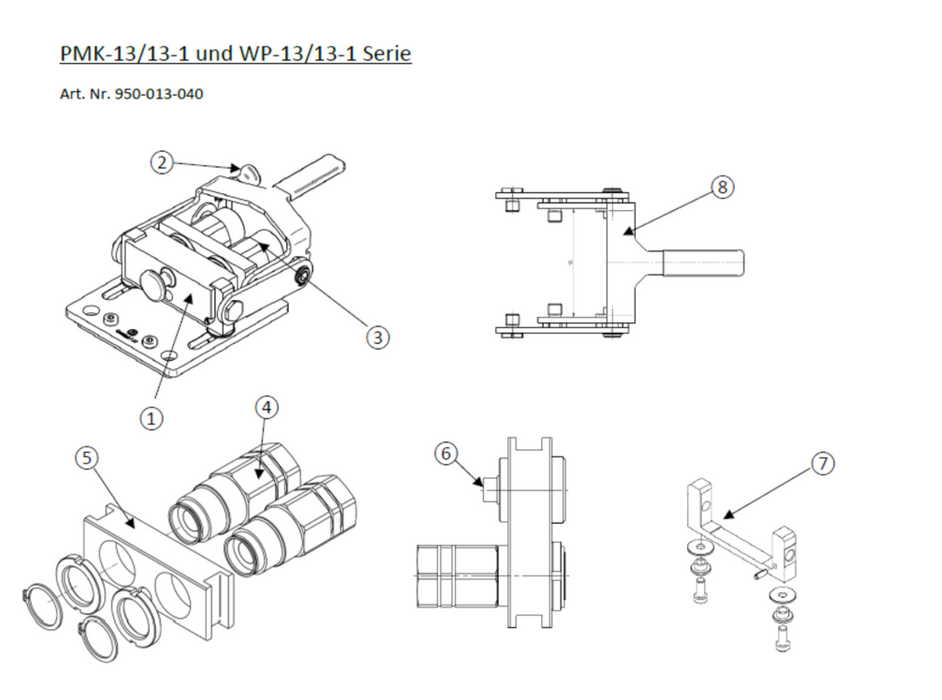 PMK-13/13-1 und WP-13/13-1 Serie

Art. Nr. 950-013-040

2

8

3

1

4

5

6

7